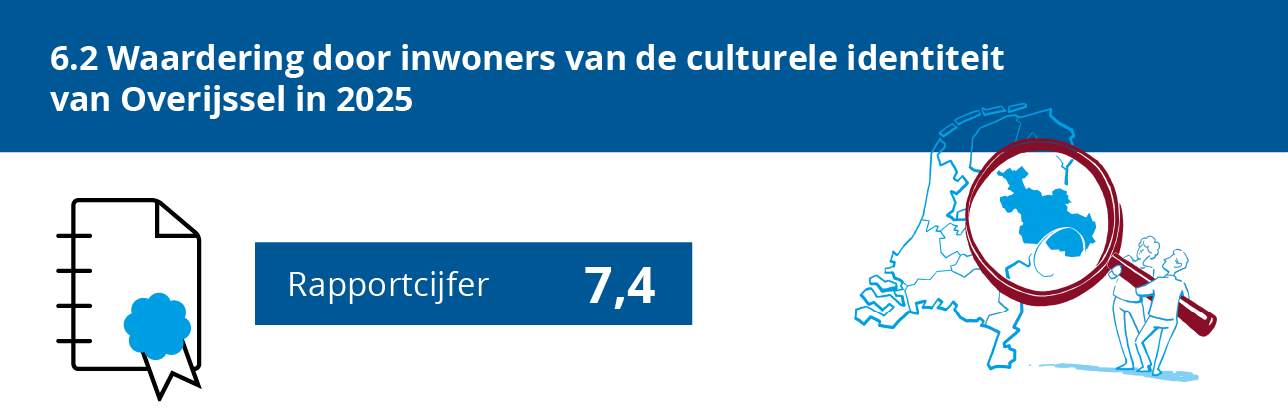 6.2 Waardering door inwoners van de culturele identiteit van Overijssel in 2025

Rapportcijfer 7,4